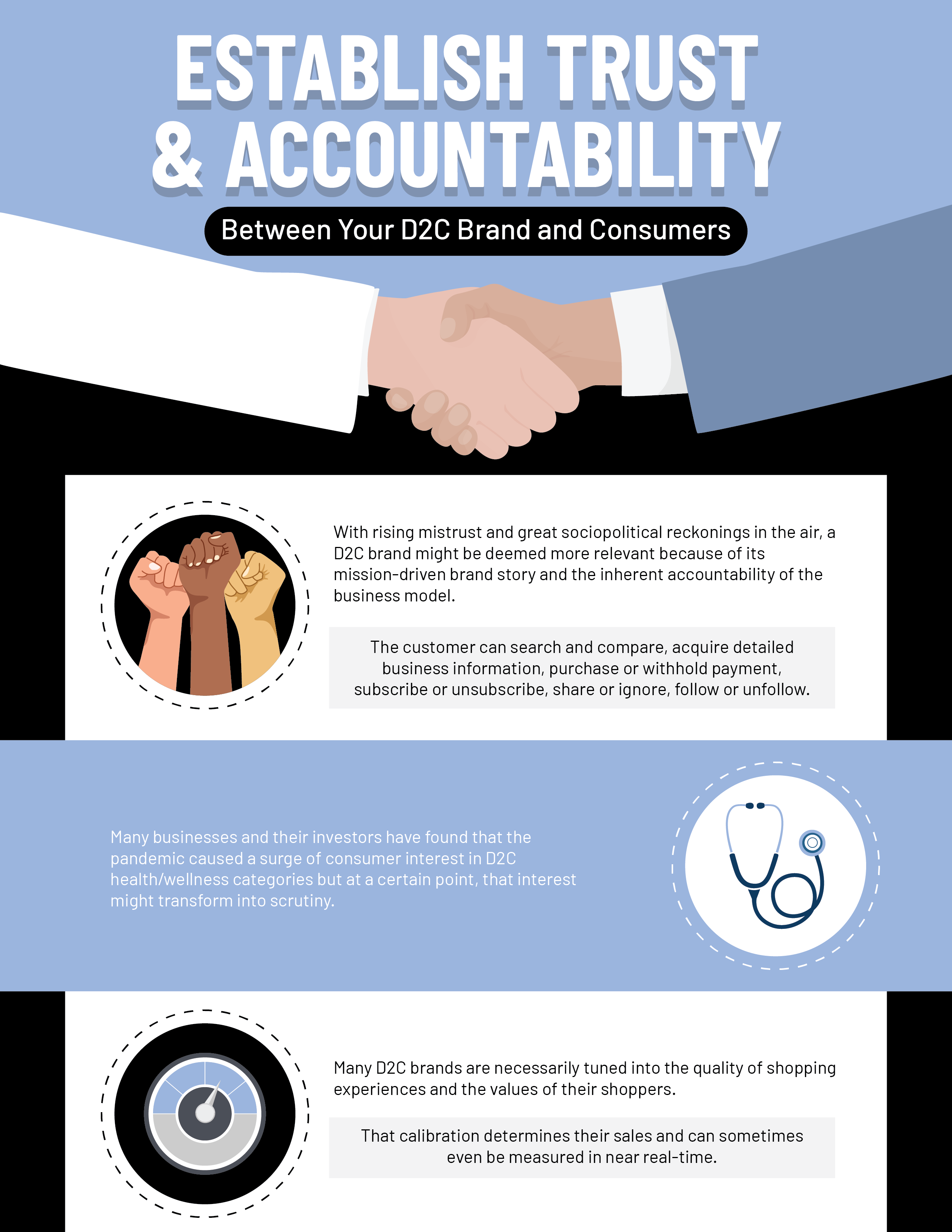 ESTABLISH TRUST & ACCOUNTABILITY

Between Your D2C Brand and Consumers

With rising mistrust and great sociopolitical reckonings in the air, a D2C brand might be deemed more relevant because of its mission-driven brand story and the inherent accountability of the business model.

The customer can search and compare, acquire detailed business information, purchase or withhold payment, subscribe or unsubscribe, share or ignore, follow or unfollow.

Many businesses and their investors have found that the pandemic caused a surge of consumer interest in D2C health/wellness categories but at a certain point, that interest might transform into scrutiny.

Many D2C brands are necessarily tuned into the quality of shopping experiences and the values of their shoppers.

That calibration determines their sales and can sometimes even be measured in near real-time.