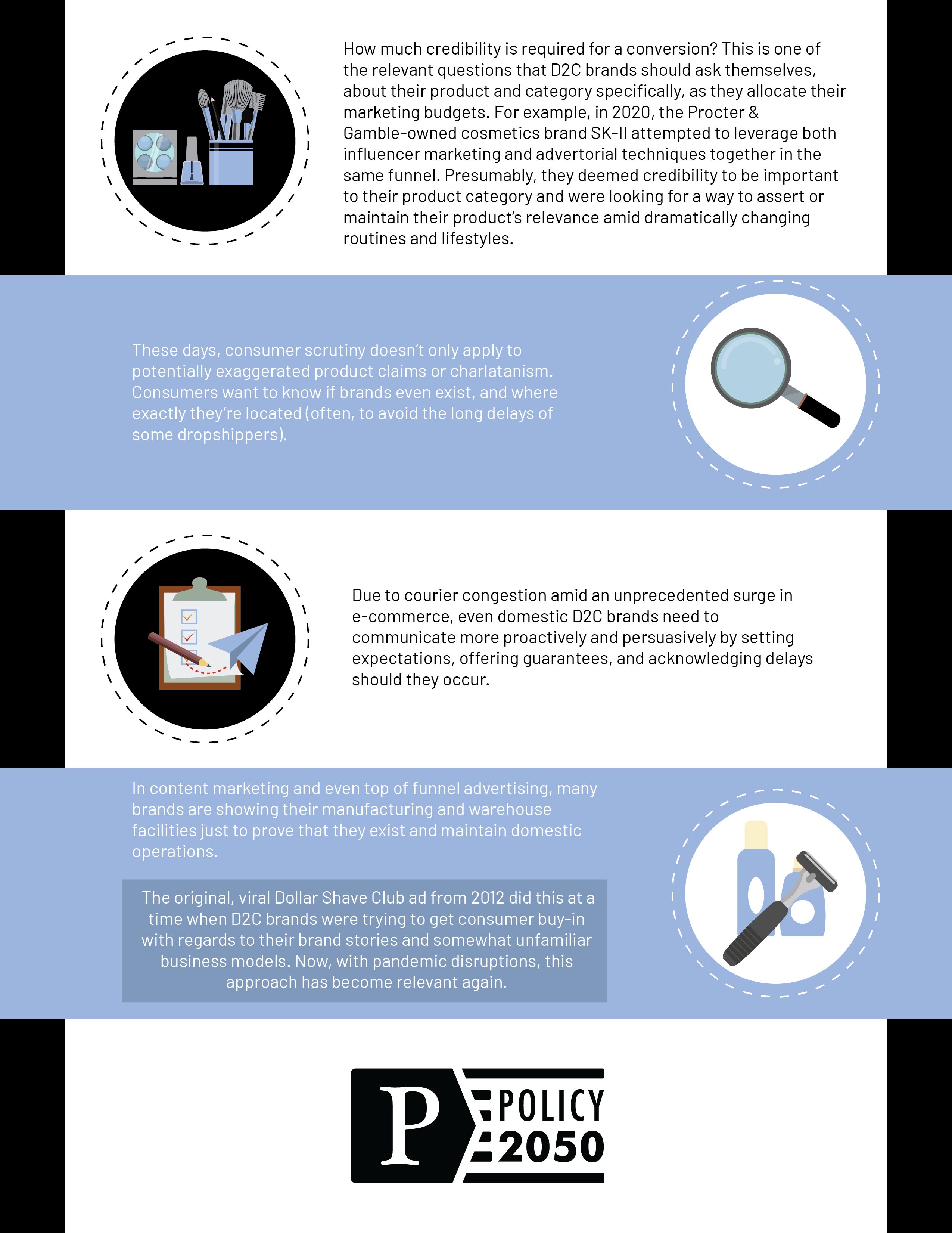 How much credibility is required for a conversion? This is one of the relevant questions that D2C brands should ask themselves, about their product and category specifically, as they allocate their marketing budgets. For example, in 2020, the Procter & Gamble-owned cosmetics brand SK-II attempted to leverage both influencer marketing and advertorial techniques together in the same funnel. Presumably, they deemed credibility to be important to their product category and were looking for a way to assert or maintain their product's relevance amid dramatically changing routines and lifestyles.

These days, consumer scrutiny doesn't only apply to potentially exaggerated product claims or charlatanism. Consumers want to know if brands even exist, and where exactly they're located (often, to avoid the long delays of some dropshippers).

Due to courier congestion amid an unprecedented surge in e-commerce, even domestic D2C brands need to communicate more proactively and persuasively by setting expectations, offering guarantees, and acknowledging delays should they occur.

In content marketing and even top of funnel advertising, many brands are showing their manufacturing and warehouse facilities just to prove that they exist and maintain domestic operations.

The original, viral Dollar Shave Club ad from 2012 did this at a time when D2C brands were trying to get consumer buy-in with regards to their brand stories and somewhat unfamiliar business models. Now, with pandemic disruptions, this approach has become relevant again.

P POLICY 2050