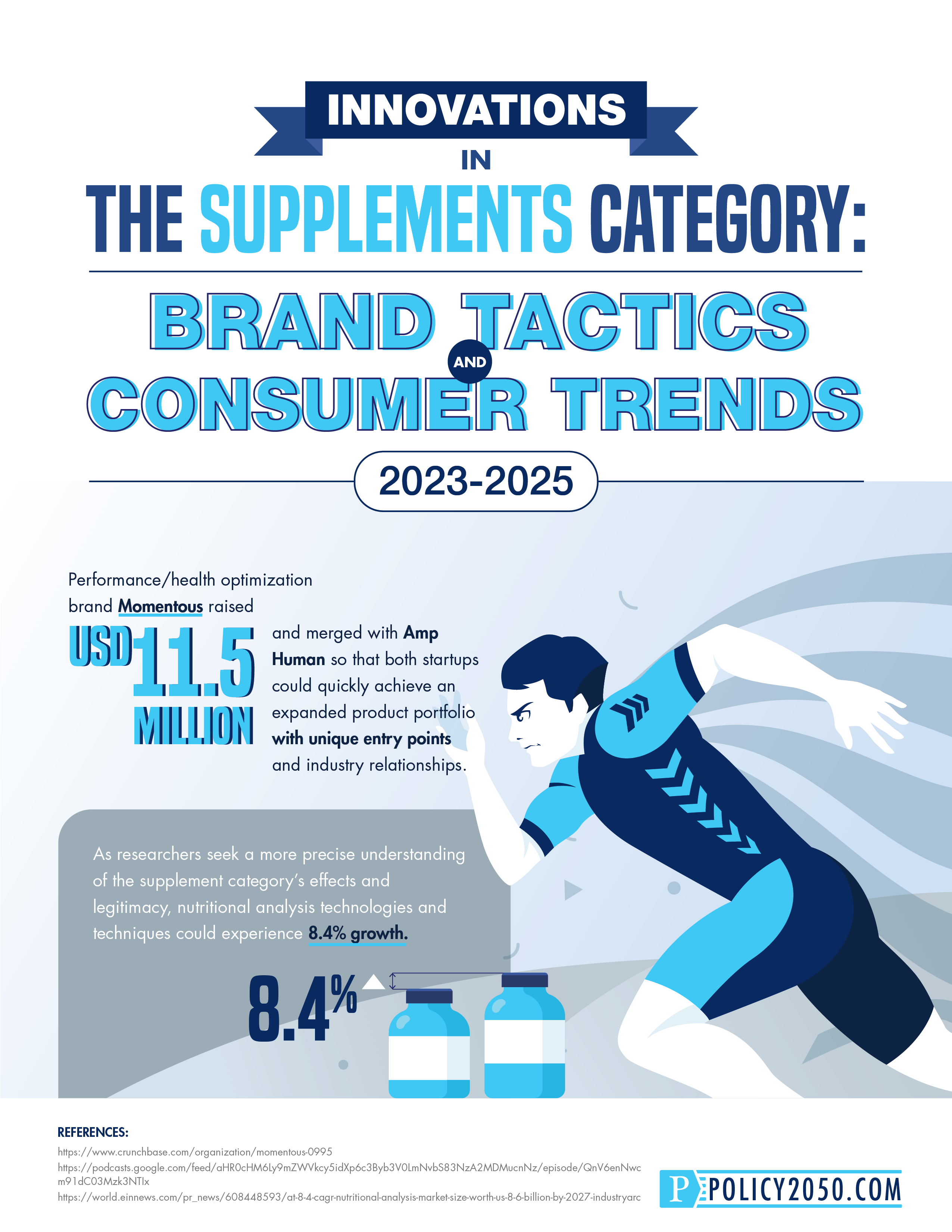 INNOVATIONS
IN
THE SUPPLEMENTS CATEGORY:

BRAND TACTICS
AND
CONSUMER TRENDS

2023-2025

Performance/health optimization brand Momentous raised

USD 11.5 MILLION

and merged with Amp Human so that both startups could quickly achieve an expanded product portfolio with unique entry points and industry relationships.

As researchers seek a more precise understanding of the supplement category's effects and legitimacy, nutritional analysis technologies and techniques could experience 8.4% growth.

8.4%

REFERENCES:
https://www.crunchbase.com/organization/momentous-0995
https://podcasts.google.com/feed/aHR0cHM6Ly9mZWVkcy5idXp6c3Byb3V0LmNvbS83NzA2MDMucnNz/episode/QnV6enNwcm91dC03Mzk3NTIx
https://world.einnews.com/pr_news/608448593/at-8-4-cagr-nutritional-analysis-market-size-worth-us-8-6-billion-by-2027-industryarc

P POLICY2050.COM