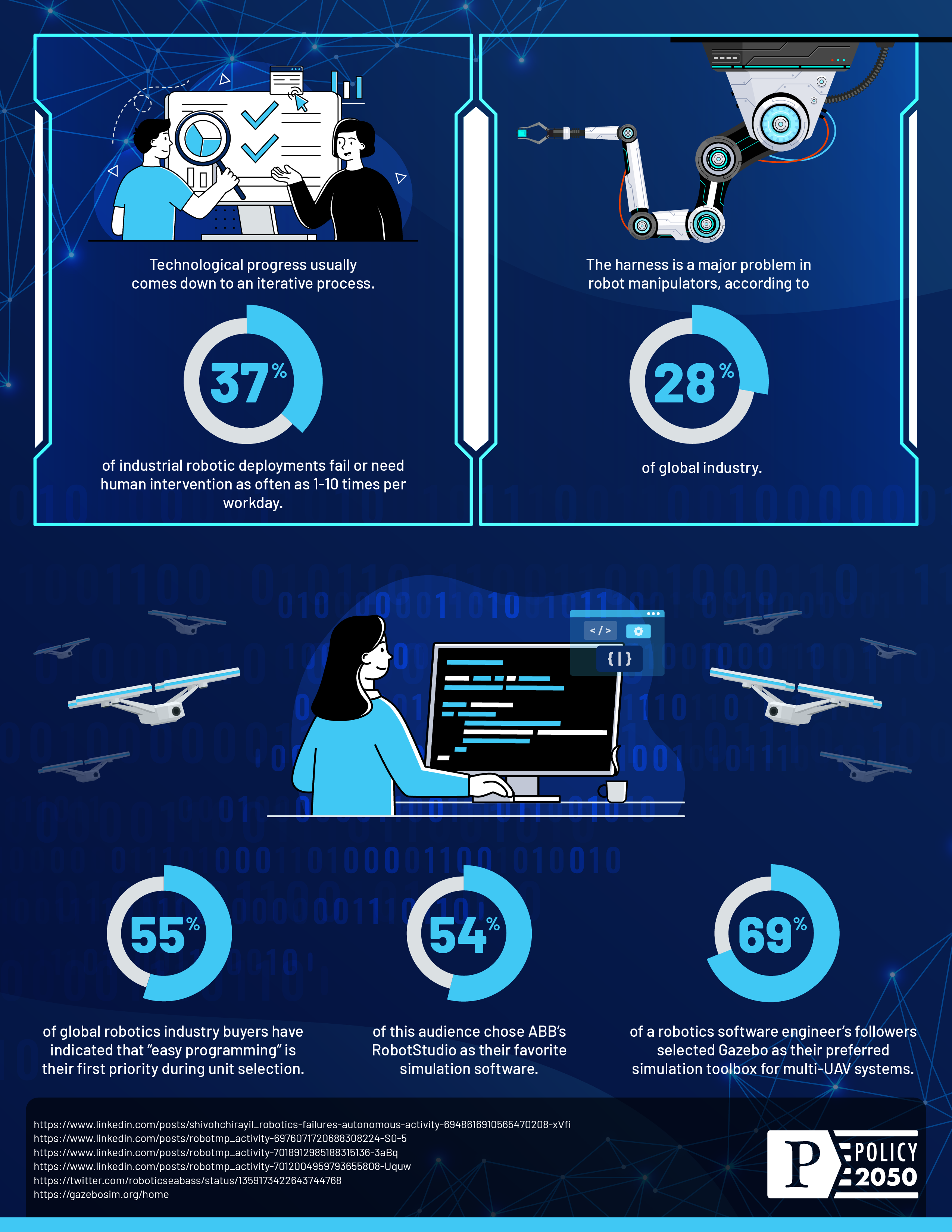 Technological progress usually comes down to an iterative process.

37%

of industrial robotic deployments fail or need human intervention as often as 1-10 times per workday.

The harness is a major problem in robot manipulators, according to

28%

of global industry.

</>

{|}

55%

of global robotics industry buyers have indicated that "easy programming" is their first priority during unit selection.

54%

of this audience chose ABB's RobotStudio as their favorite simulation software.

69%

of a robotics software engineer's followers selected Gazebo as their preferred simulation toolbox for multi-UAV systems.

https://www.linkedin.com/posts/shivohchirayil_robotics-failures-autonomous-activity-6948616910565470208-xVfi
https://www.linkedin.com/posts/robotmp_activity-6976071720688308224-S0-5
https://www.linkedin.com/posts/robotmp_activity-7018912985188315136-3aBq
https://www.linkedin.com/posts/robotmp_activity-7012004959793655808-Uquw
https://twitter.com/roboticseabass/status/1359173422643744768
https://gazebosim.org/home

P POLICY 2050