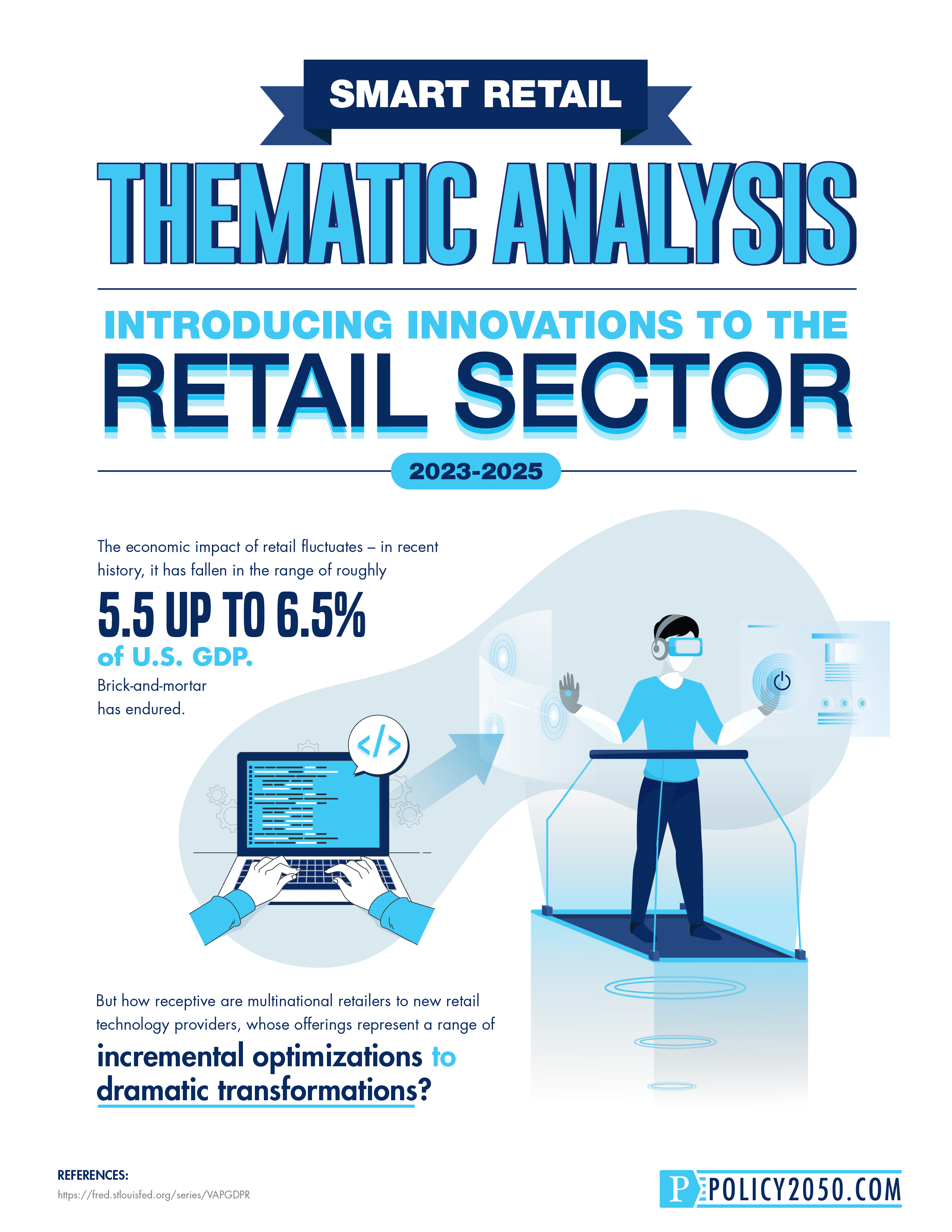 SMART RETAIL

THEMATIC ANALYSIS

INTRODUCING INNOVATIONS TO THE RETAIL SECTOR

2023-2025

The economic impact of retail fluctuates – in recent history, it has fallen in the range of roughly

5.5 UP TO 6.5%

of U.S. GDP.

Brick-and-mortar has endured.

</>

But how receptive are multinational retailers to new retail technology providers, whose offerings represent a range of

incremental optimizations to dramatic transformations?

REFERENCES:
https://fred.stlouisfed.org/series/VAPGDPR

P POLICY2050.COM